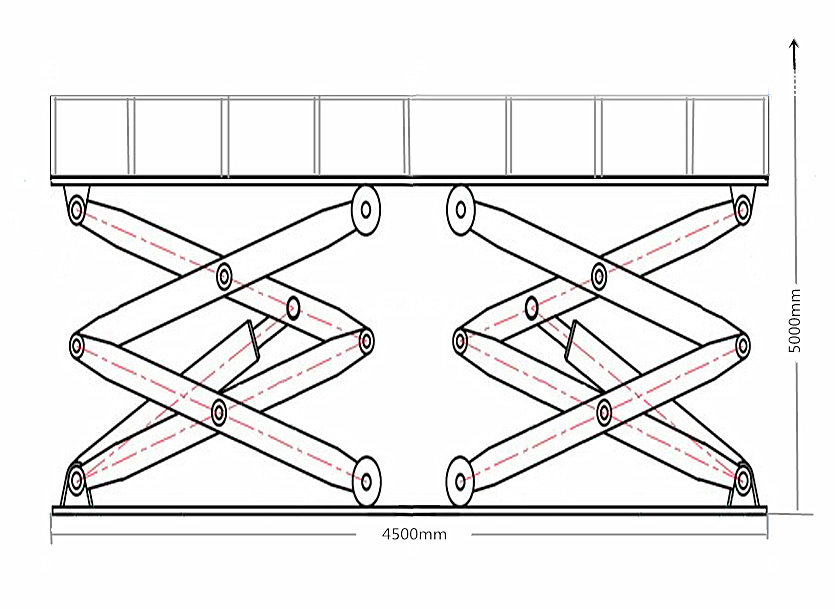 5000mm

4500mm